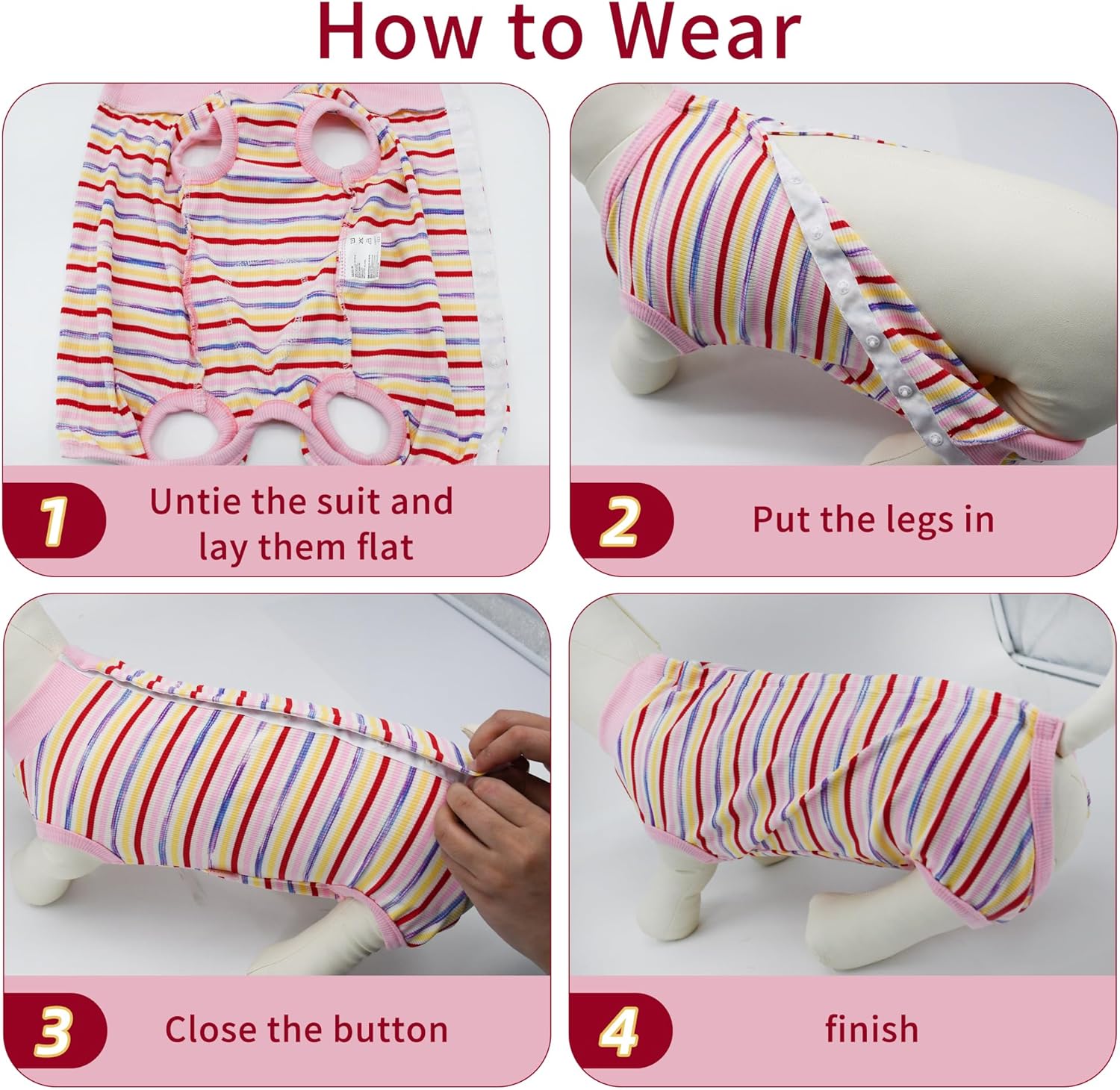 How to Wear

1 Untie the suit and lay them flat

2 Put the legs in

3 Close the button

4 finish