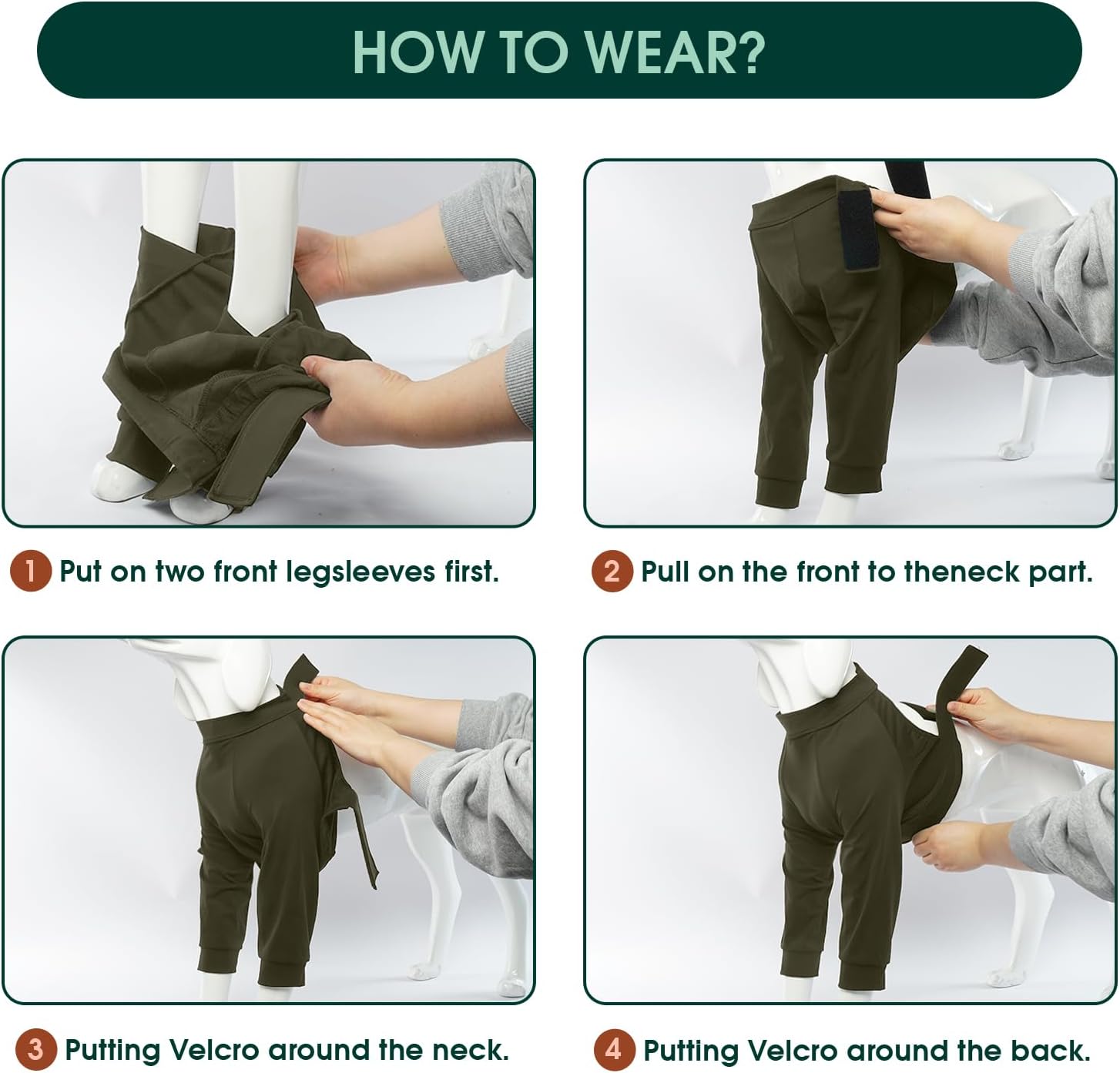 HOW TO WEAR?

1 Put on two front legsleeves first.

2 Pull on the front to theneck part.

3 Putting Velcro around the neck.

4 Putting Velcro around the back.