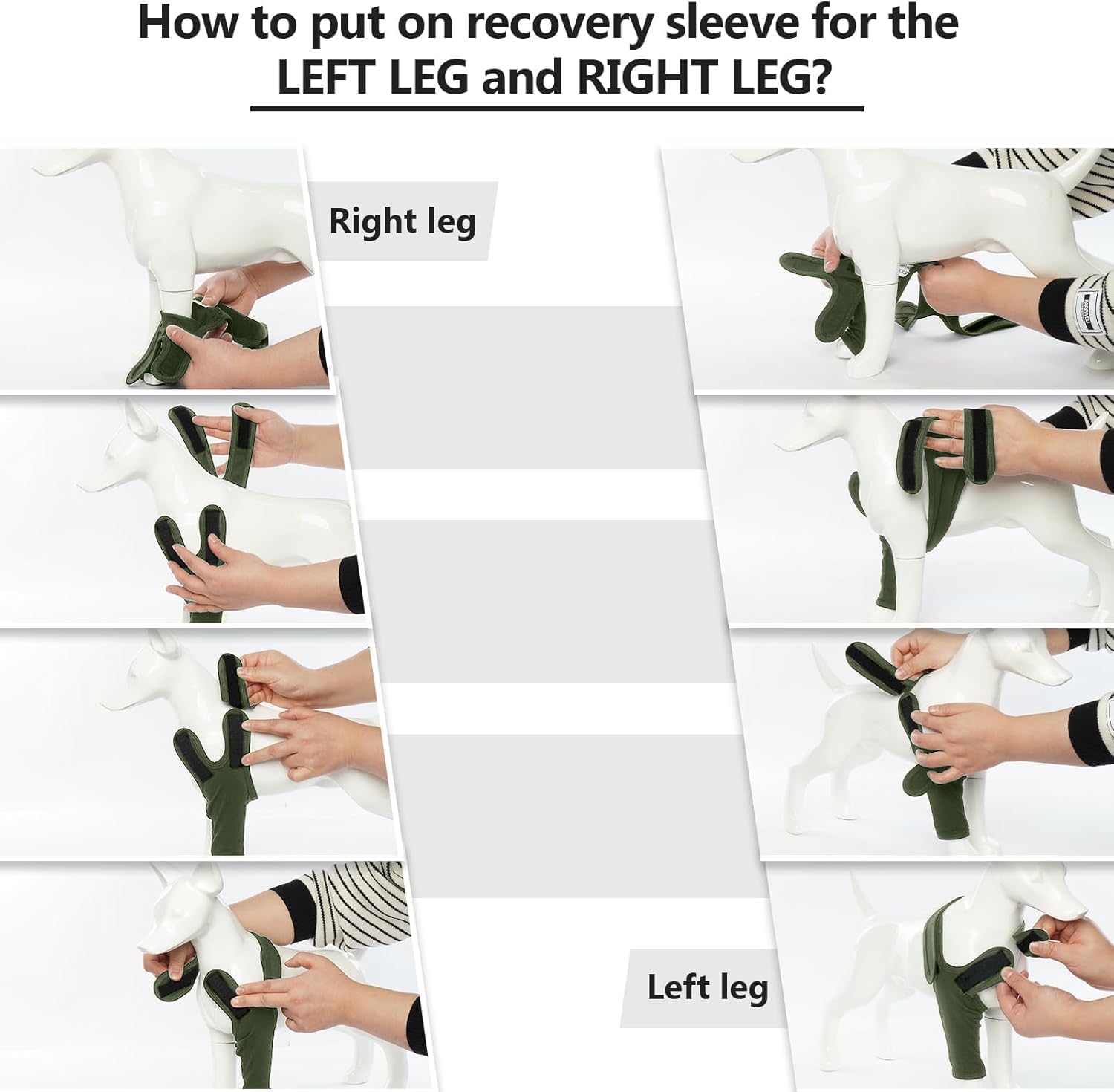 How to put on recovery sleeve for the LEFT LEG and RIGHT LEG?

Right leg

Left leg