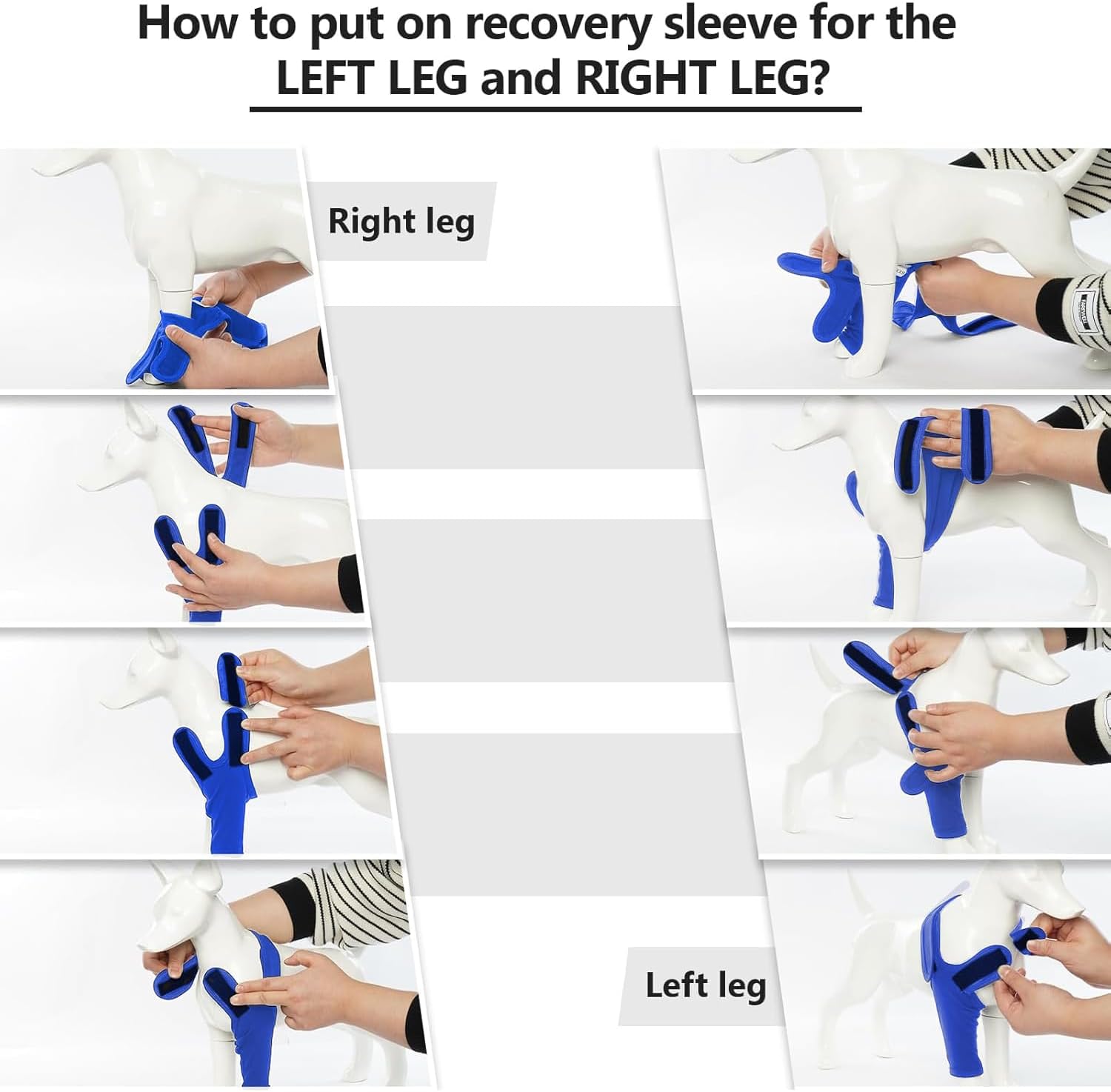 How to put on recovery sleeve for the LEFT LEG and RIGHT LEG?

Right leg

Left leg