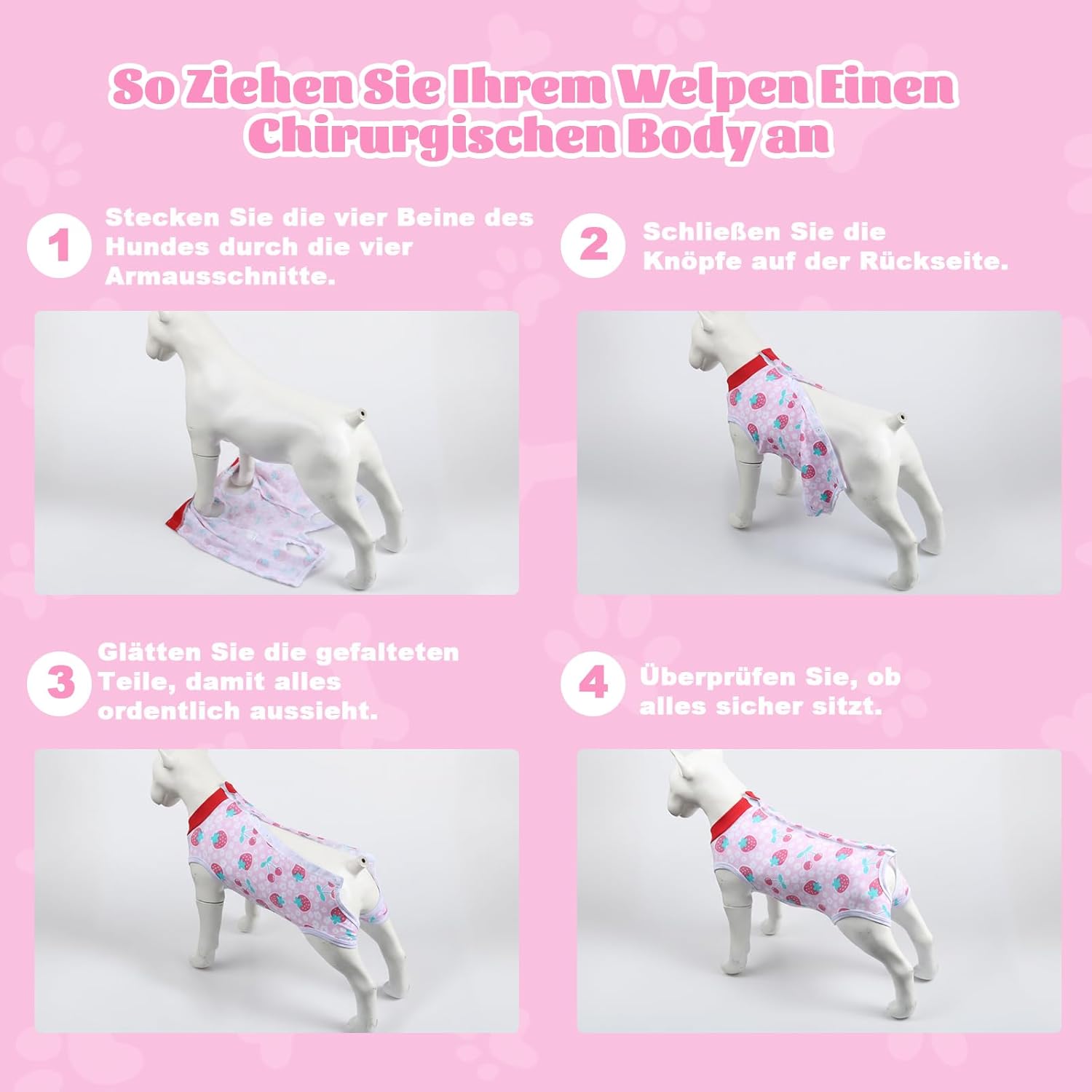 So Ziehen Sie Ihrem Welpen Einen Chirurgischen Body an

1 Stecken Sie die vier Beine des Hundes durch die vier Armausschnitte.

2 Schließen Sie die Knöpfe auf der Rückseite.

3 Glätten Sie die gefalteten Teile, damit alles ordentlich aussieht.

4 Überprüfen Sie, ob alles sicher sitzt.