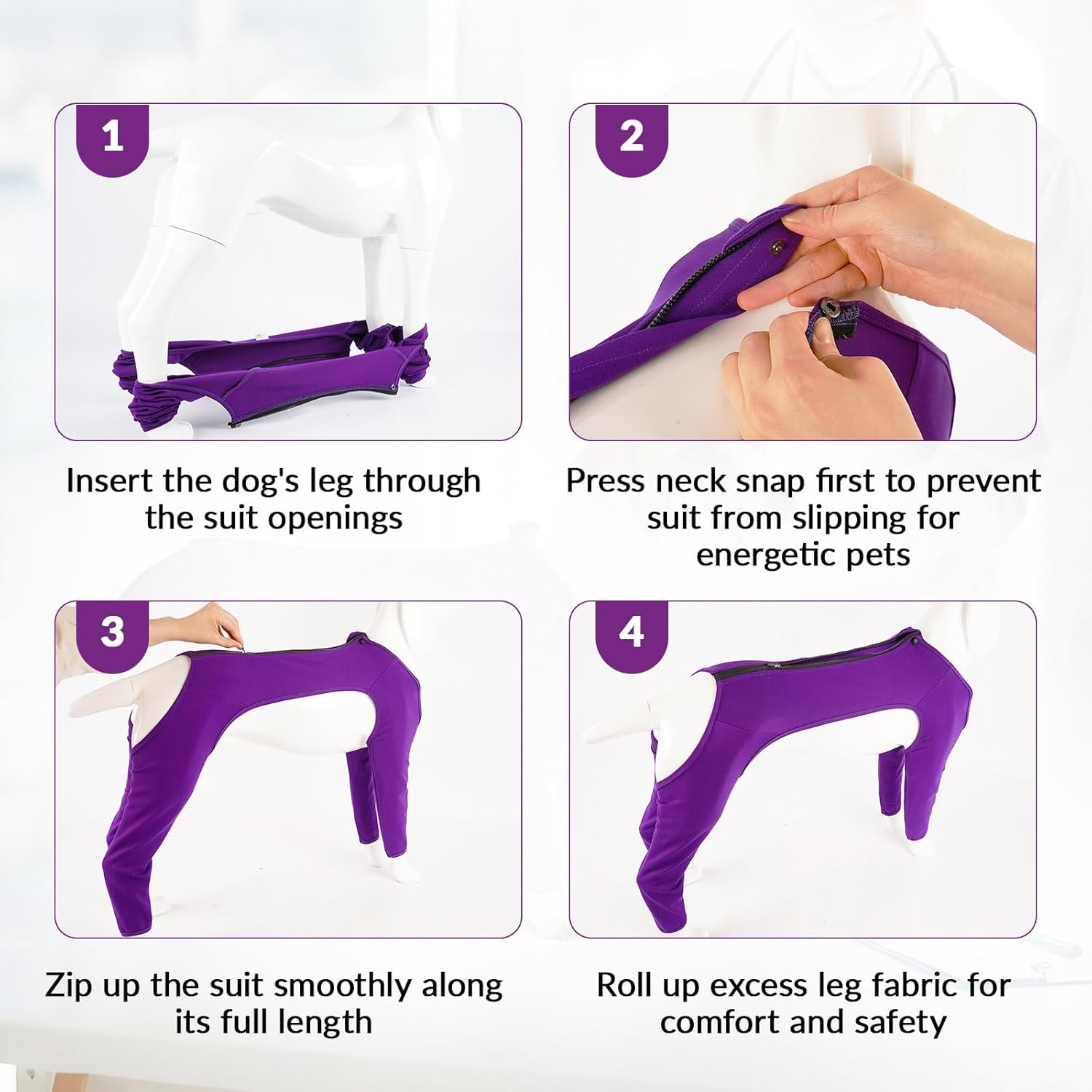 1

Insert the dog's leg through the suit openings

2

Press neck snap first to prevent suit from slipping for energetic pets

3

Zip up the suit smoothly along its full length

4

Roll up excess leg fabric for comfort and safety