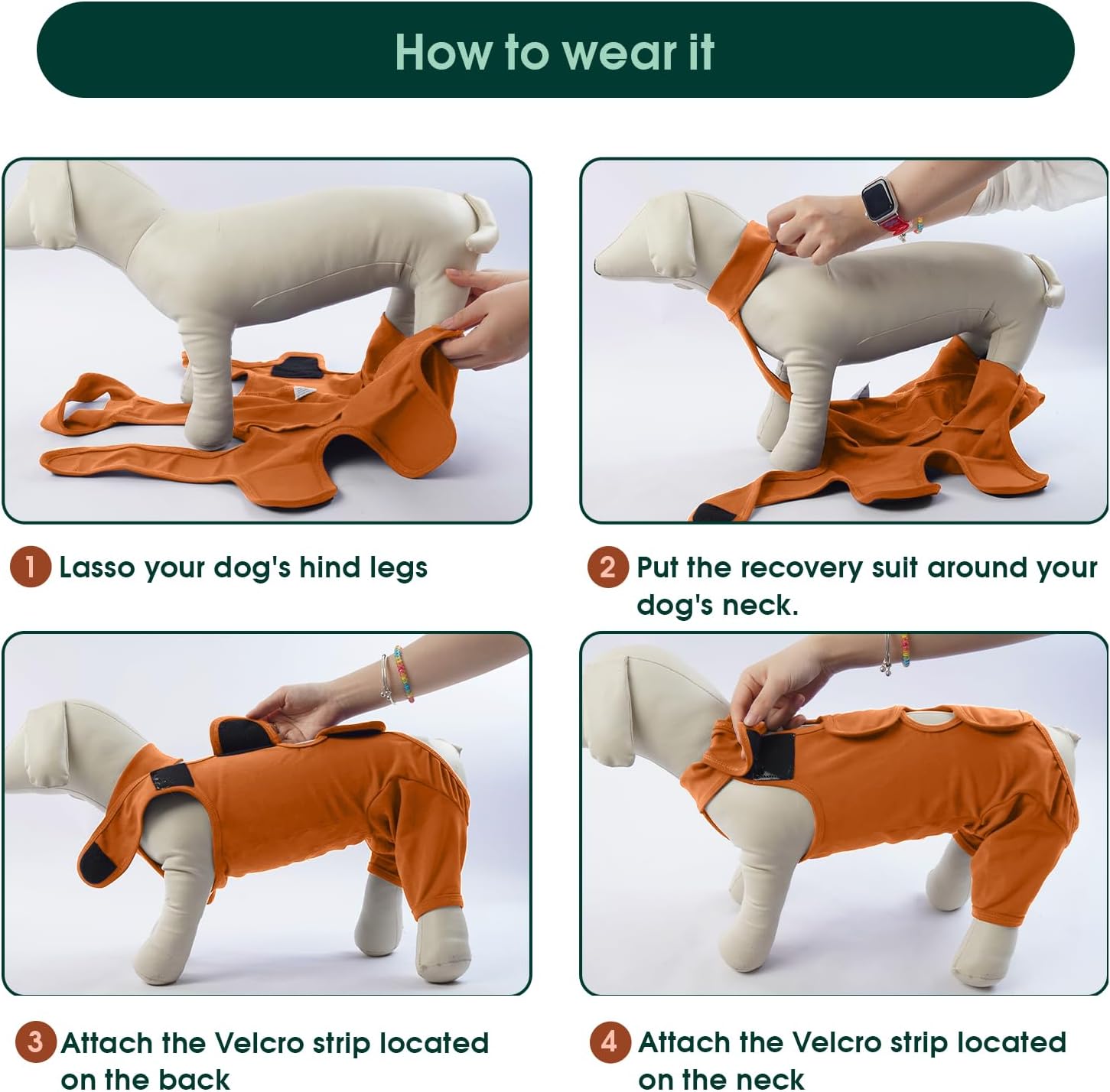 How to wear it

1 Lasso your dog's hind legs

2 Put the recovery suit around your dog's neck.

3 Attach the Velcro strip located on the back

4 Attach the Velcro strip located on the neck