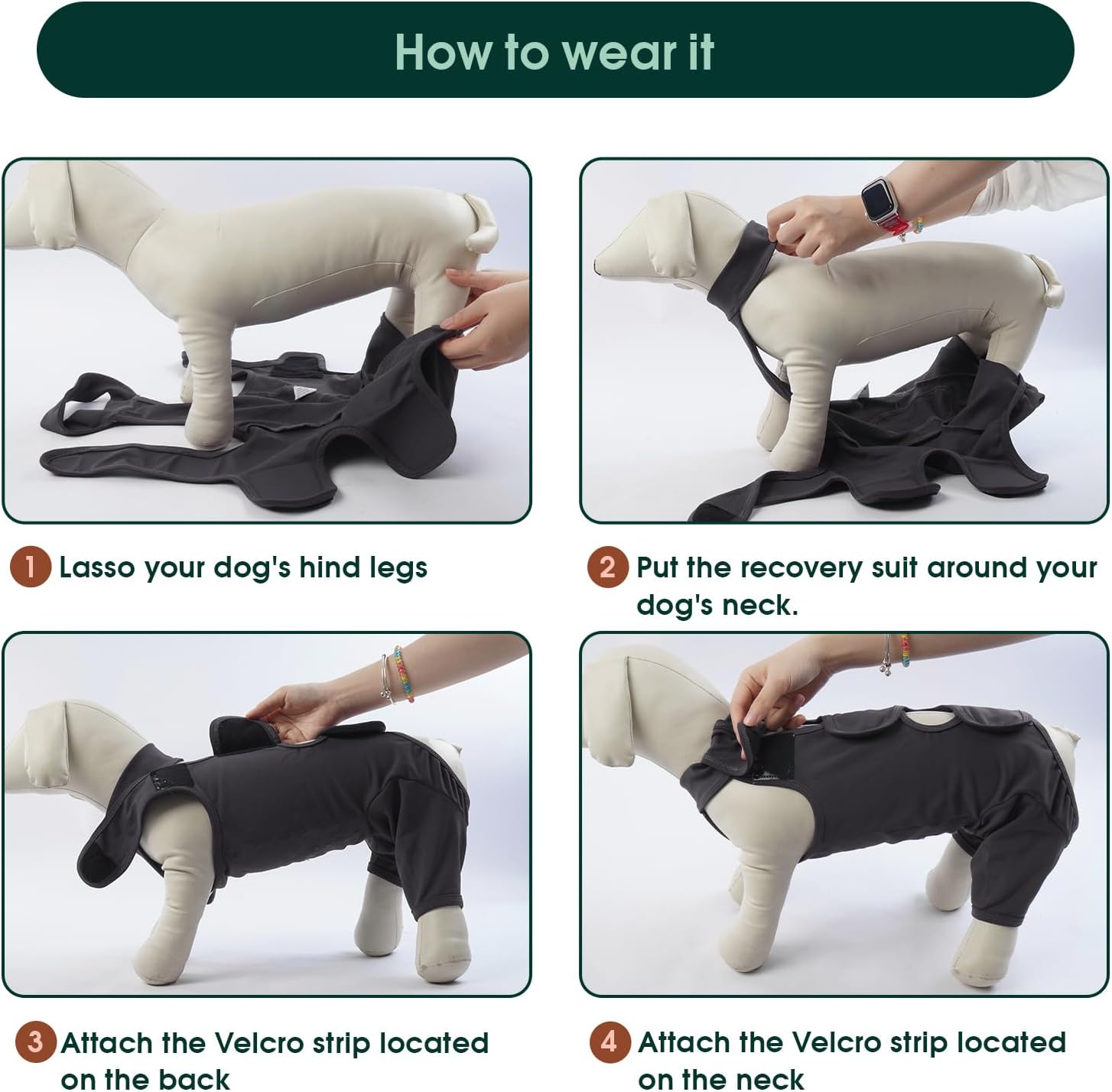 How to wear it

1 Lasso your dog's hind legs

2 Put the recovery suit around your dog's neck.

3 Attach the Velcro strip located on the back

4 Attach the Velcro strip located on the neck