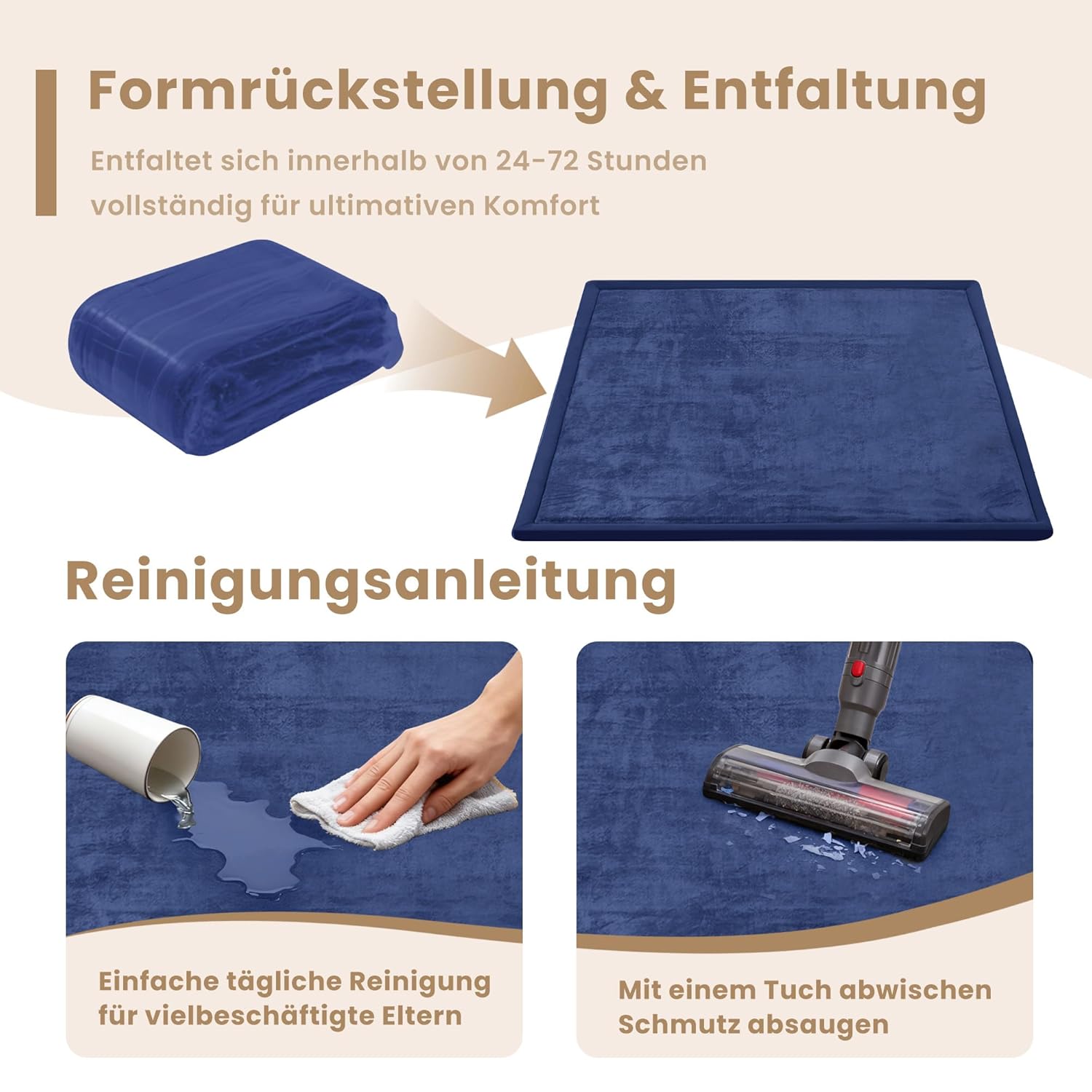 Formrückstellung & Entfaltung

Entfaltet sich innerhalb von 24-72 Stunden vollständig für ultimativen Komfort

Reinigungsanleitung

Einfache tägliche Reinigung für vielbeschäftigte Eltern

Mit einem Tuch abwischen Schmutz absaugen