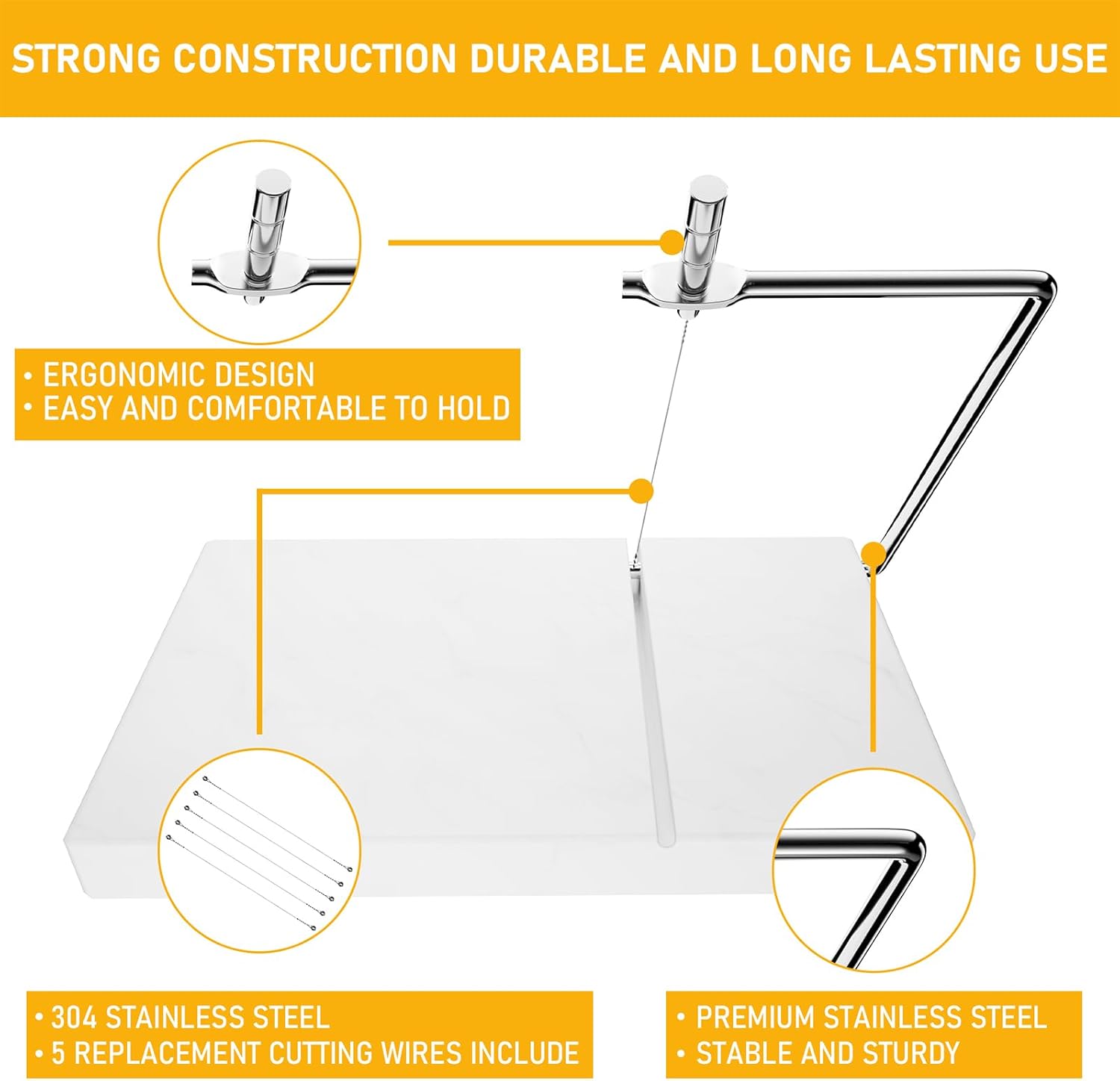 STRONG CONSTRUCTION DURABLE AND LONG LASTING USE

• ERGONOMIC DESIGN
• EASY AND COMFORTABLE TO HOLD

• 304 STAINLESS STEEL
• 5 REPLACEMENT CUTTING WIRES INCLUDE

• PREMIUM STAINLESS STEEL
• STABLE AND STURDY