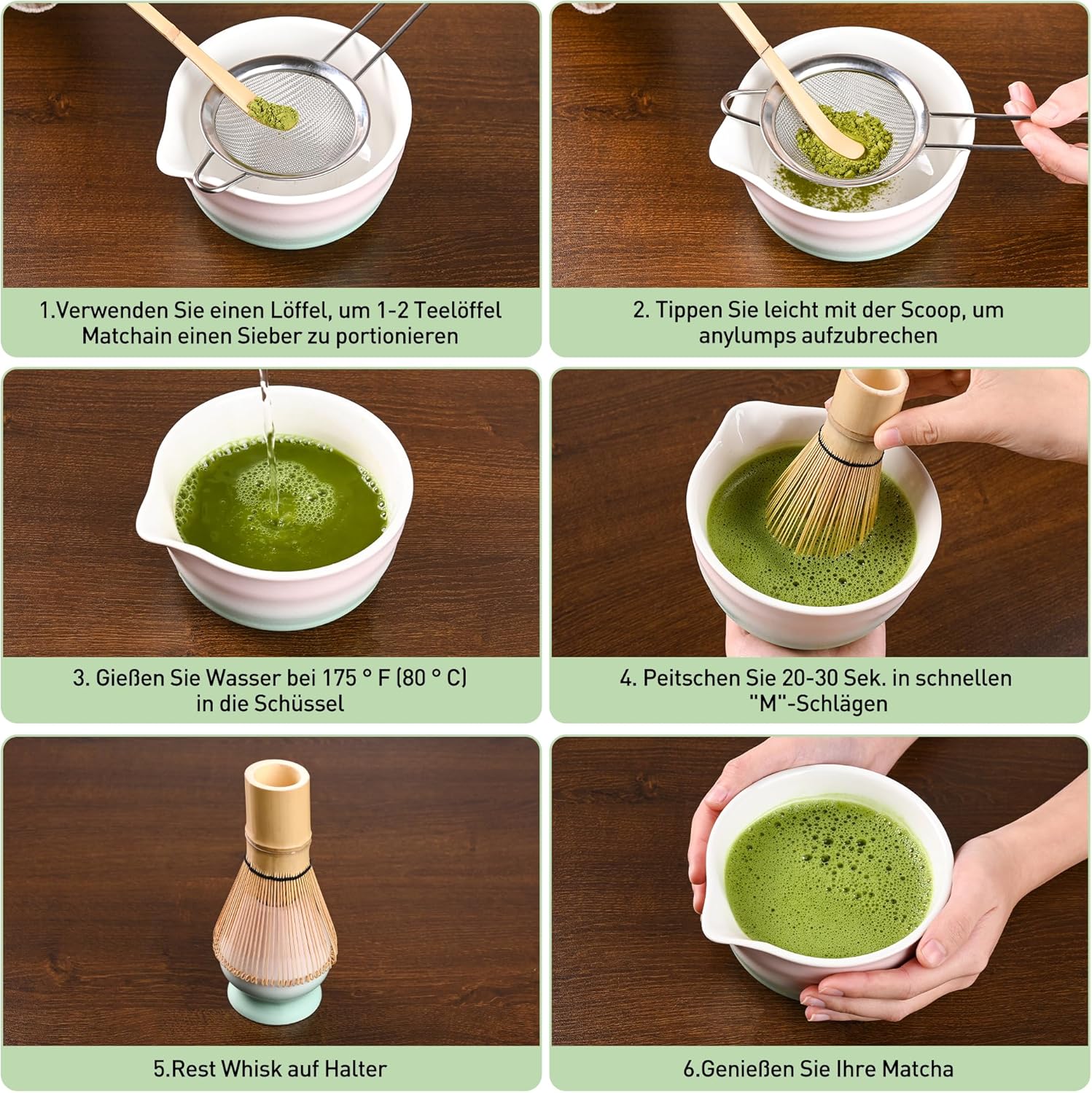 1.Verwenden Sie einen Löffel, um 1-2 Teelöffel Matchain einen Sieber zu portionieren

2. Tippen Sie leicht mit der Scoop, um anylumps aufzubrechen

3. Gießen Sie Wasser bei 175 ° F (80 ° C) in die Schüssel

4. Peitschen Sie 20-30 Sek. in schnellen "M"-Schlägen

5.Rest Whisk auf Halter

6.Genießen Sie Ihre Matcha