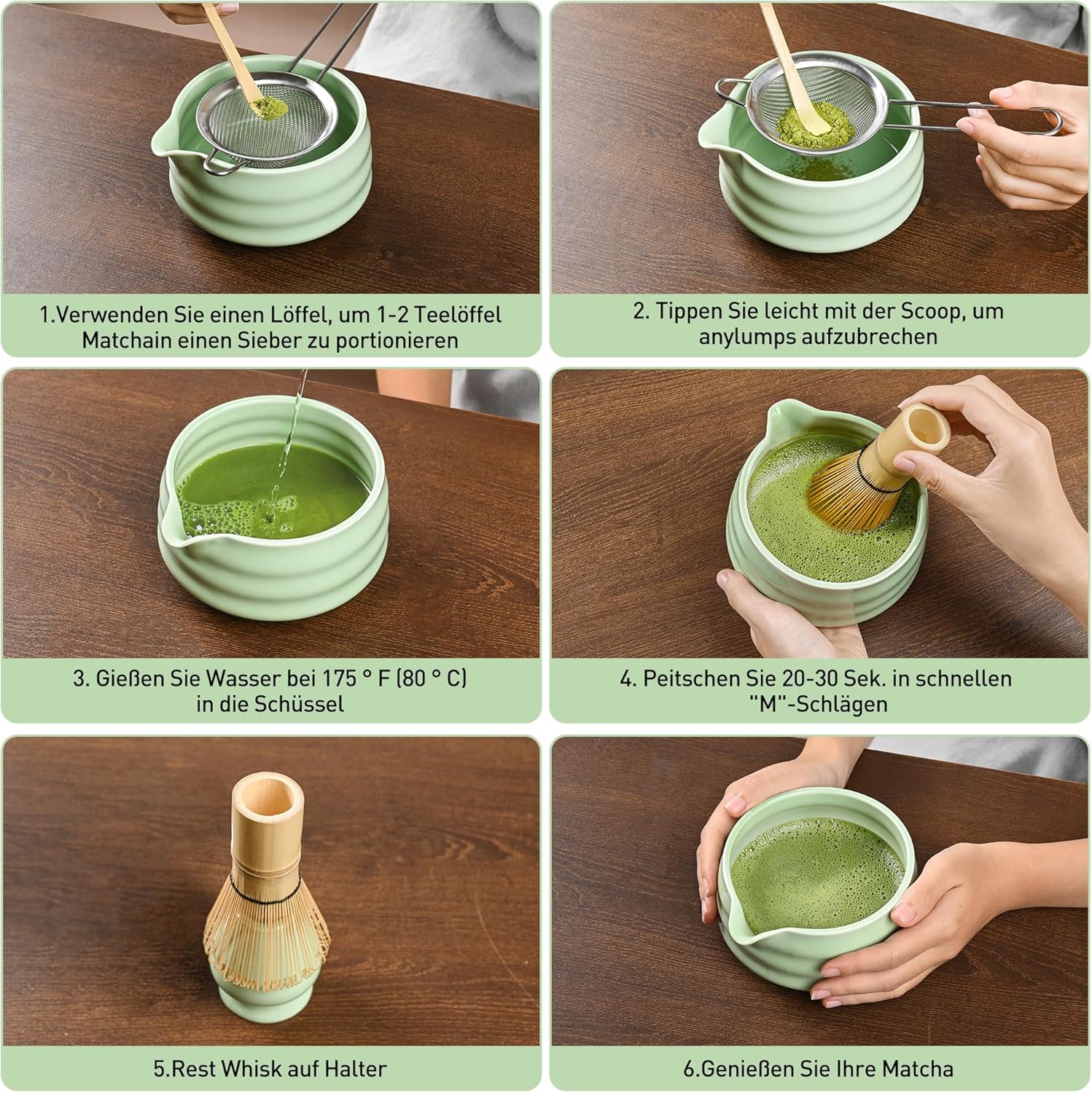 1.Verwenden Sie einen Löffel, um 1-2 Teelöffel Matchain einen Sieber zu portionieren

2. Tippen Sie leicht mit der Scoop, um anylumps aufzubrechen

3. Gießen Sie Wasser bei 175 ° F (80 ° C) in die Schüssel

4. Peitschen Sie 20-30 Sek. in schnellen "M"-Schlägen

5.Rest Whisk auf Halter

6.Genießen Sie Ihre Matcha