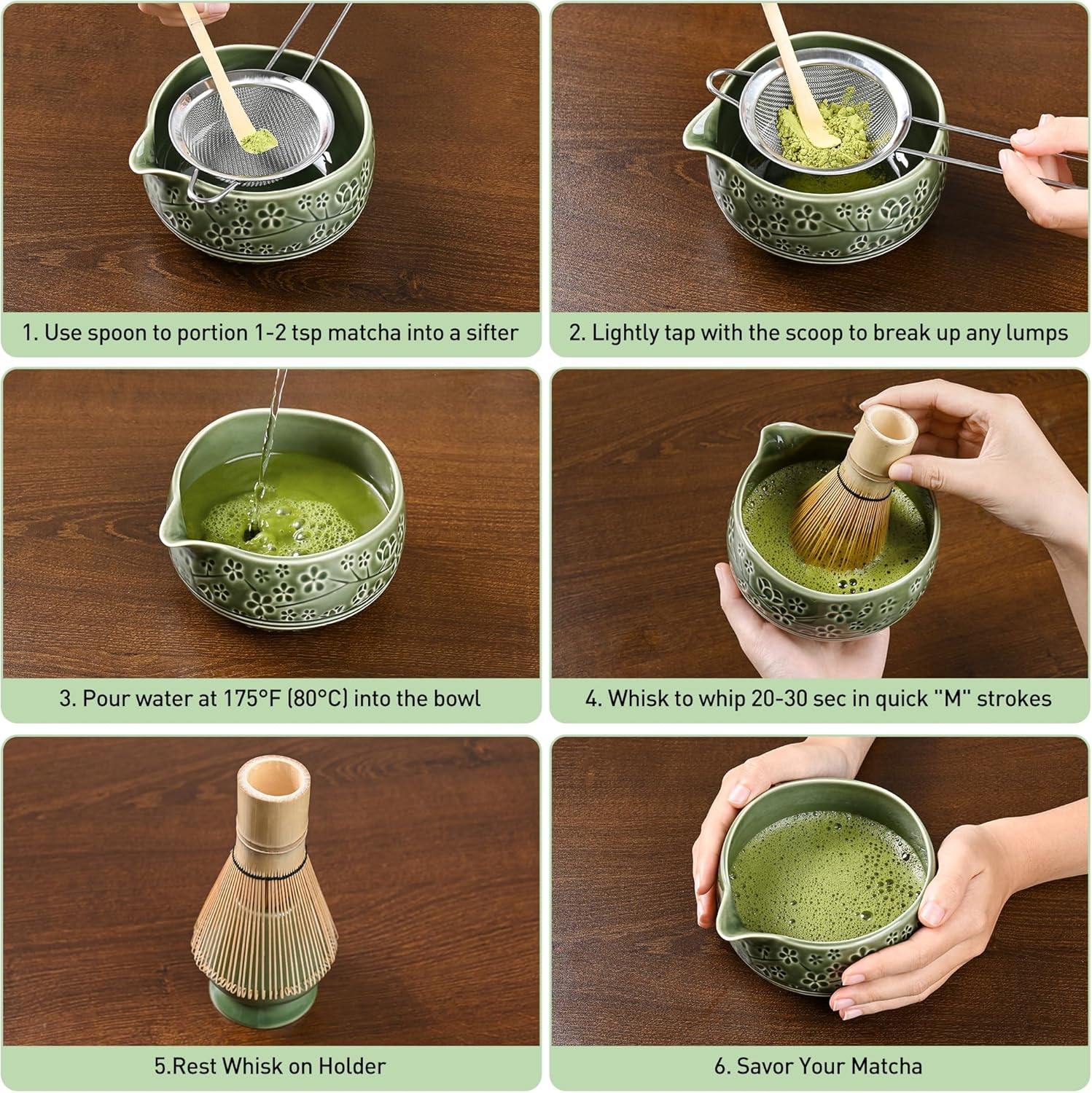 1. Use spoon to portion 1-2 tsp matcha into a sifter

2. Lightly tap with the scoop to break up any lumps

3. Pour water at 175°F (80°C) into the bowl

4. Whisk to whip 20-30 sec in quick "M" strokes

5.Rest Whisk on Holder

6. Savor Your Matcha