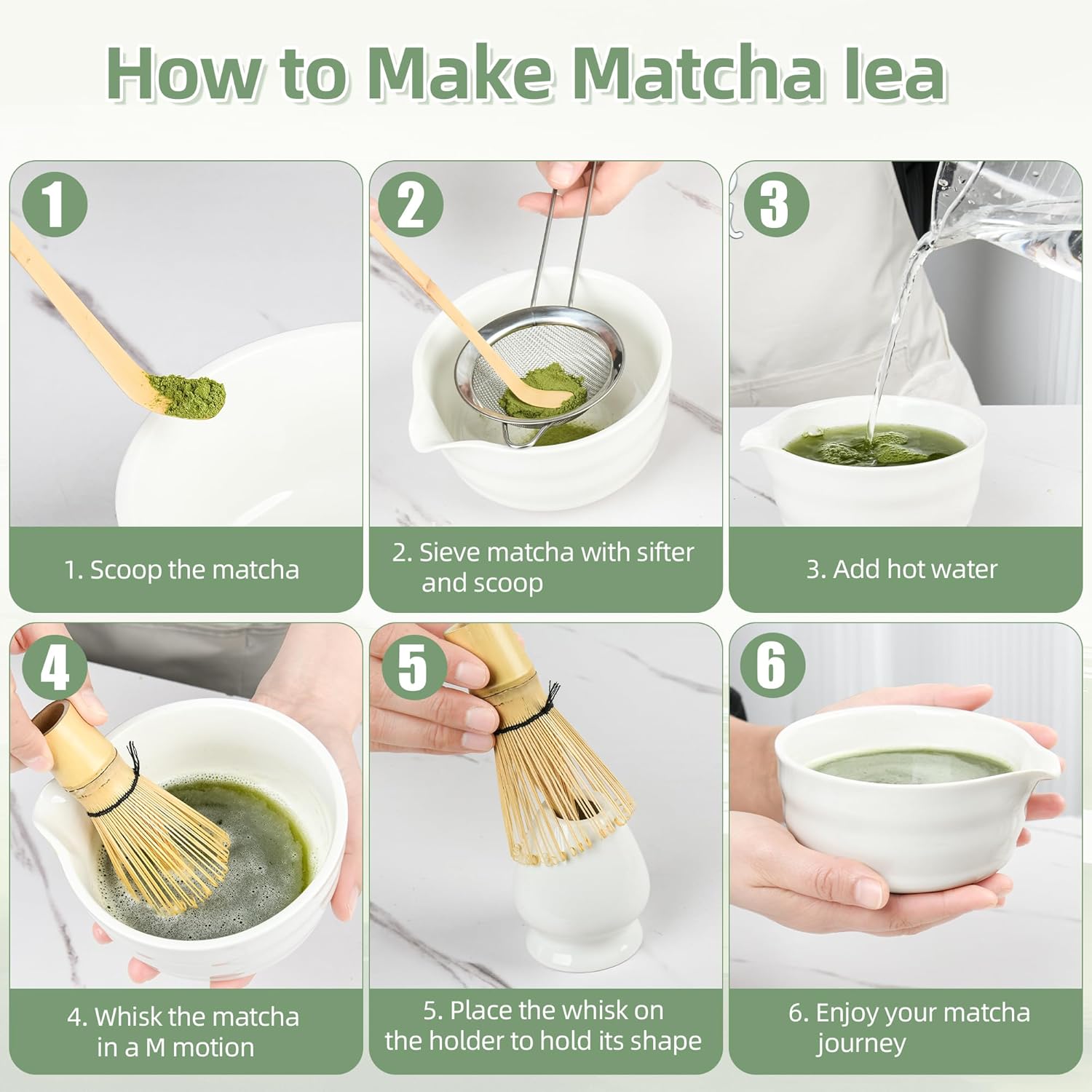 How to Make Matcha Iea

1

1. Scoop the matcha

2

2. Sieve matcha with sifter and scoop

3

3. Add hot water

4

4. Whisk the matcha in a M motion

5

5. Place the whisk on the holder to hold its shape

6

6. Enjoy your matcha journey