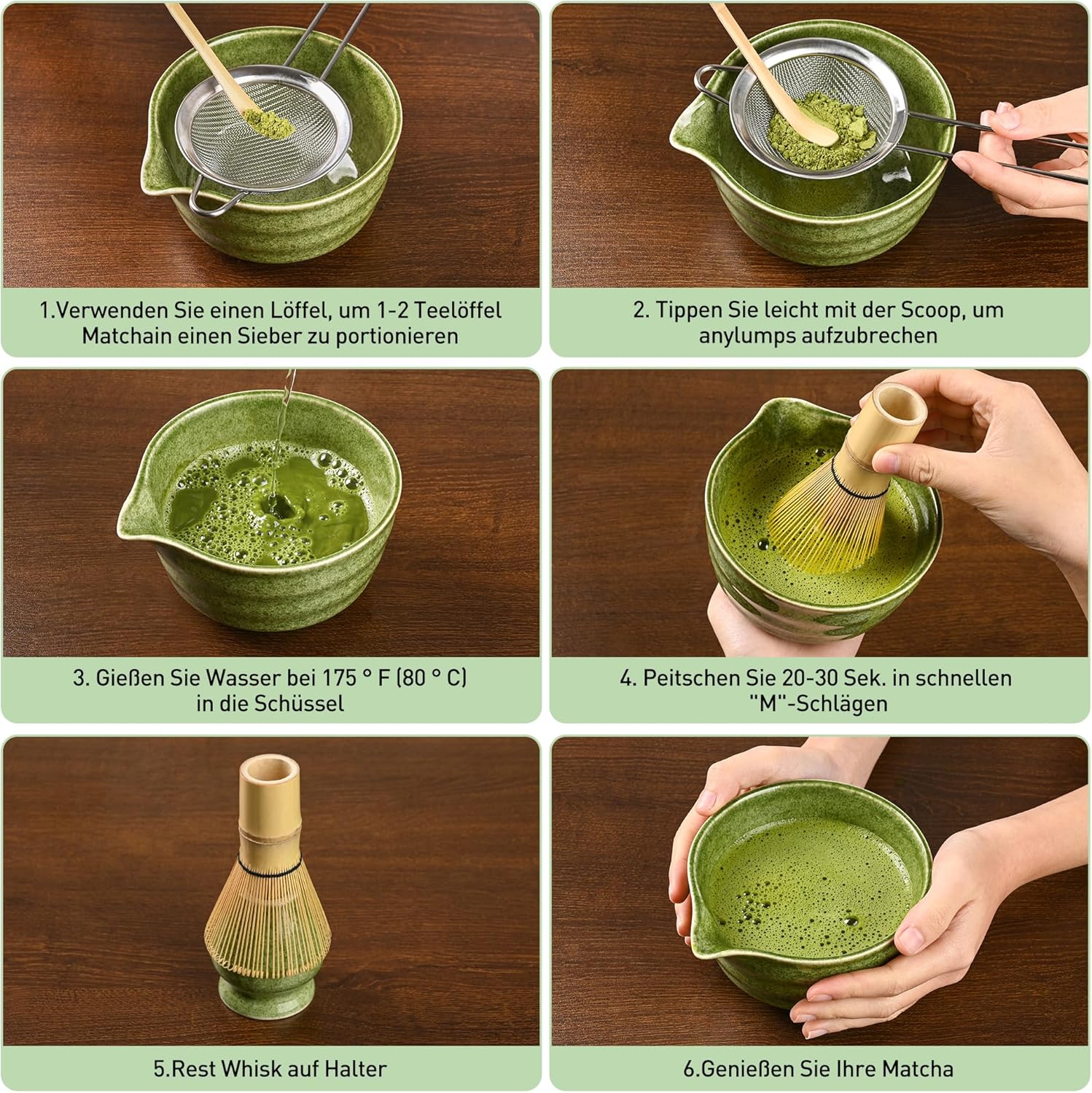 1.Verwenden Sie einen Löffel, um 1-2 Teelöffel Matchain einen Sieber zu portionieren

2. Tippen Sie leicht mit der Scoop, um anylumps aufzubrechen

3. Gießen Sie Wasser bei 175 ° F (80 ° C) in die Schüssel

4. Peitschen Sie 20-30 Sek. in schnellen "M"-Schlägen

5.Rest Whisk auf Halter

6.Genießen Sie Ihre Matcha