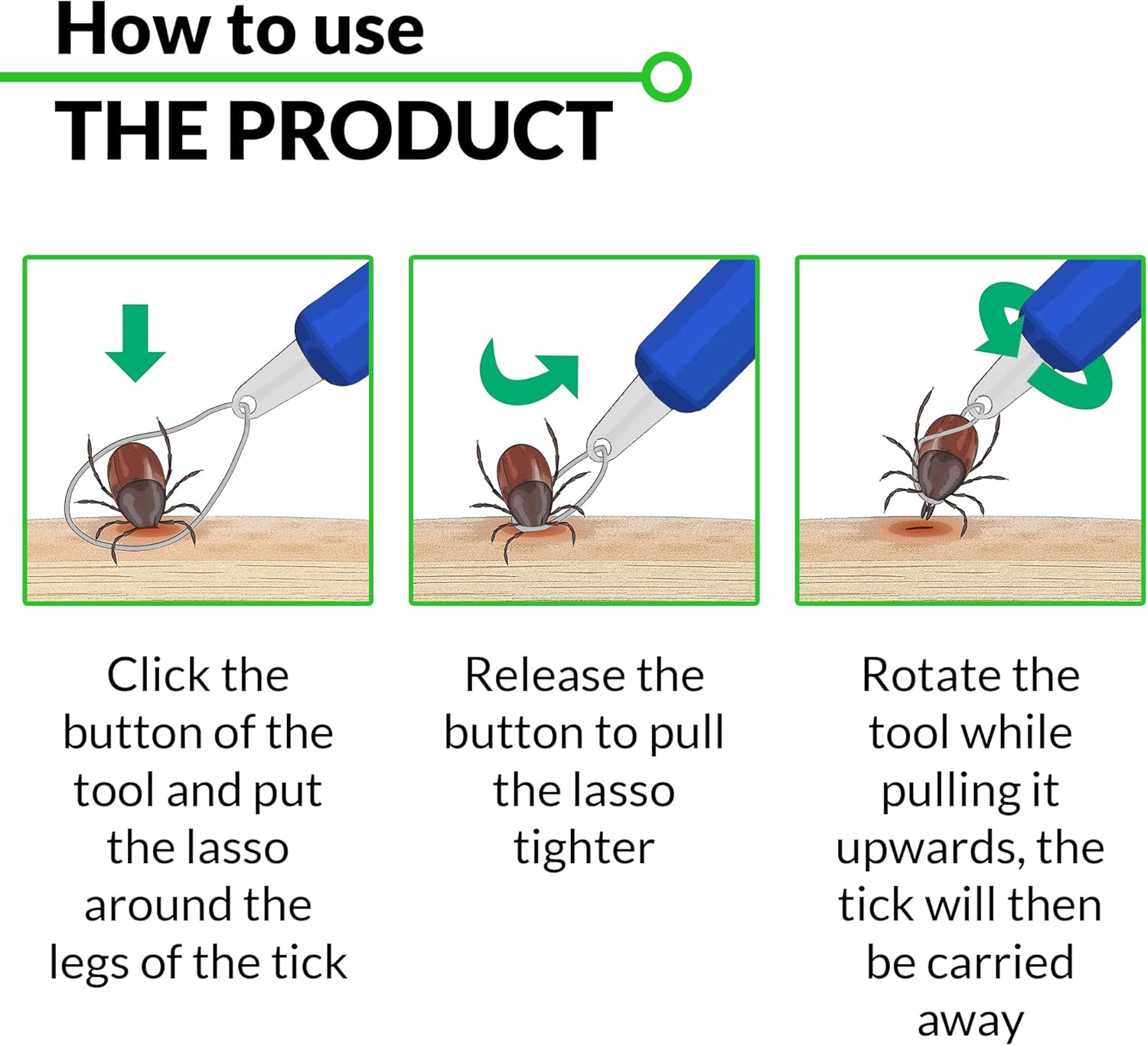 How to use
THE PRODUCT

Click the button of the tool and put the lasso around the legs of the tick

Release the button to pull the lasso tighter

Rotate the tool while pulling it upwards, the tick will then be carried away