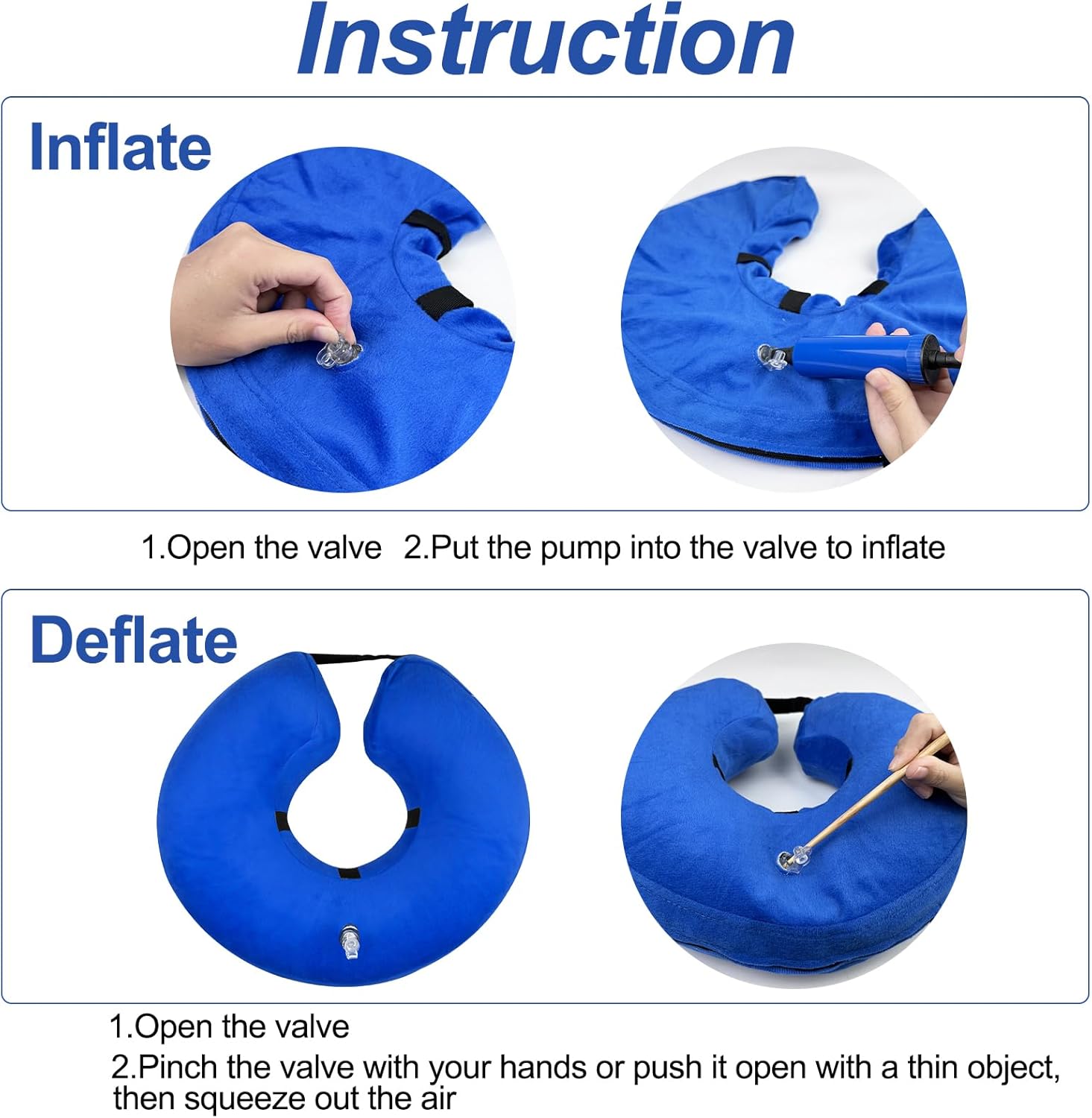 Instruction

Inflate

1.Open the valve 2.Put the pump into the valve to inflate

Deflate

1.Open the valve

2.Pinch the valve with your hands or push it open with a thin object, then squeeze out the air