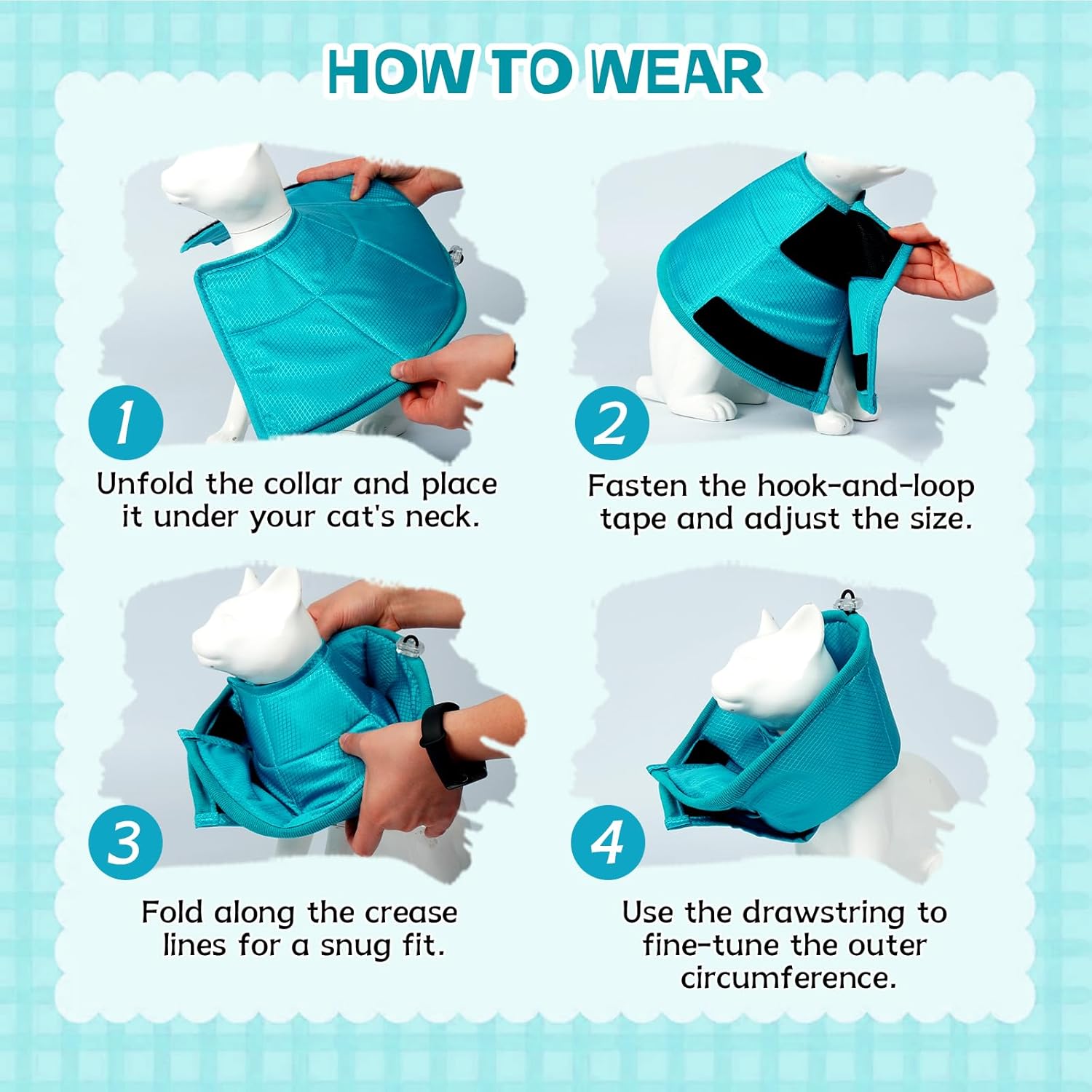 HOW TO WEAR

1

Unfold the collar and place it under your cat's neck.

2

Fasten the hook-and-loop tape and adjust the size.

3

Fold along the crease lines for a snug fit.

4

Use the drawstring to fine-tune the outer circumference.