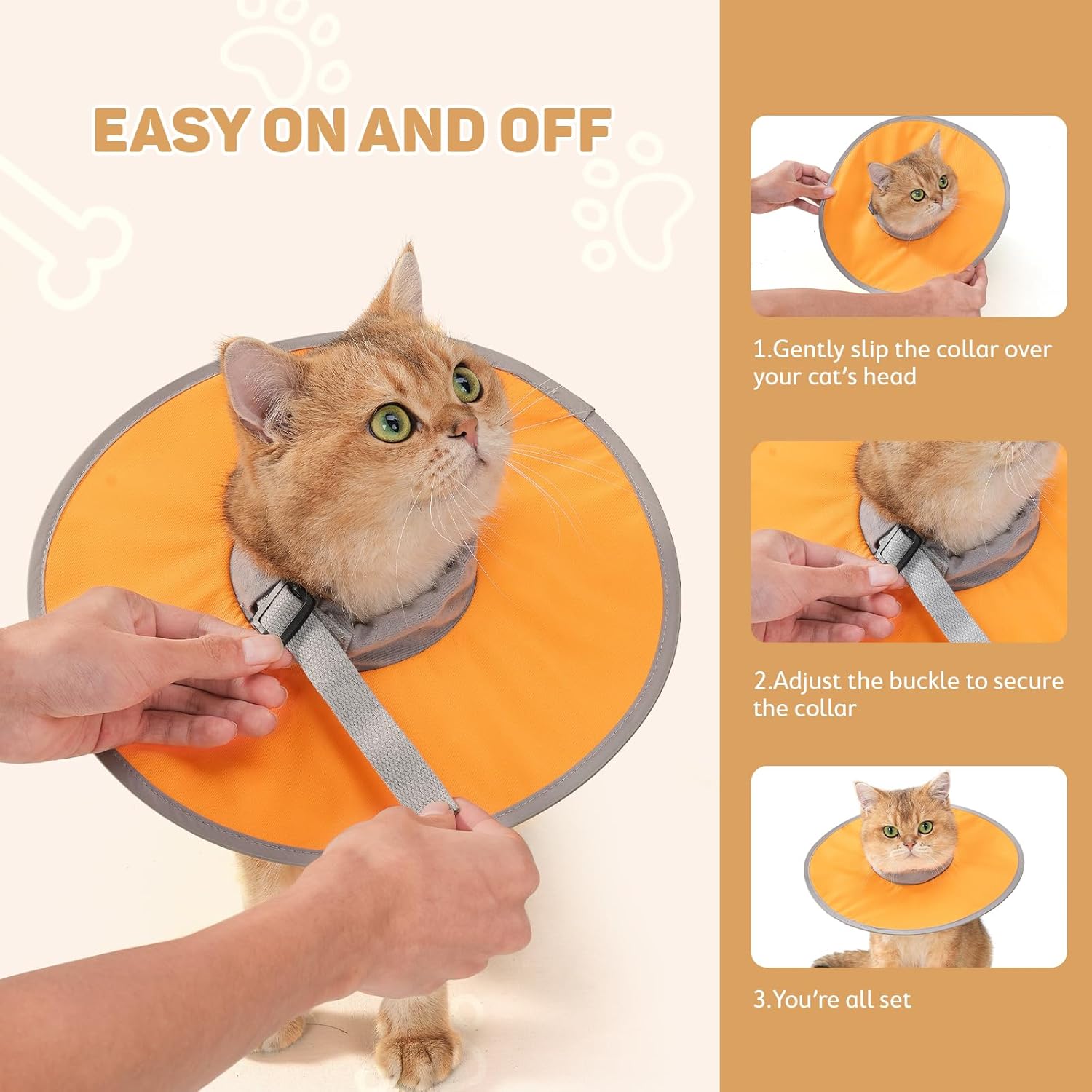 EASY ON AND OFF

1.Gently slip the collar over your cat's head

2.Adjust the buckle to secure the collar

3.You're all set